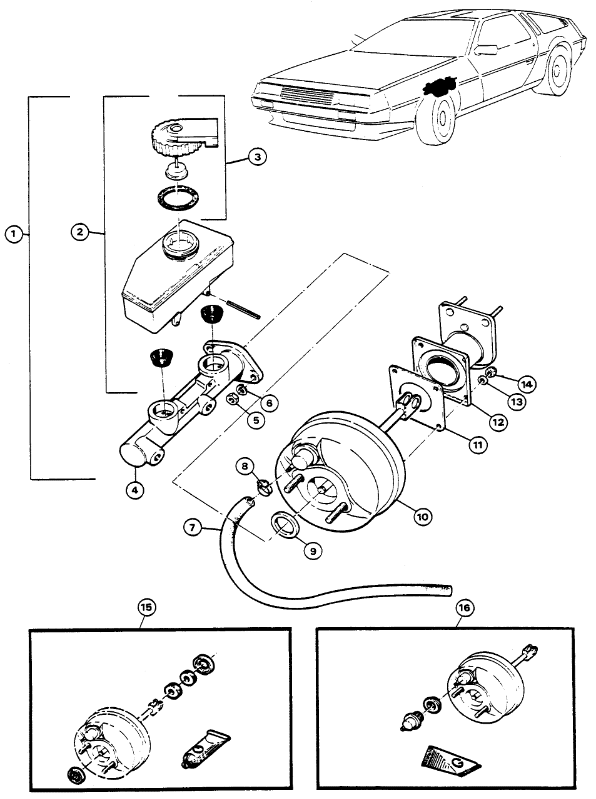 1
2
3
4
5
6
7
8
9
10
11
12
13
14
15
16