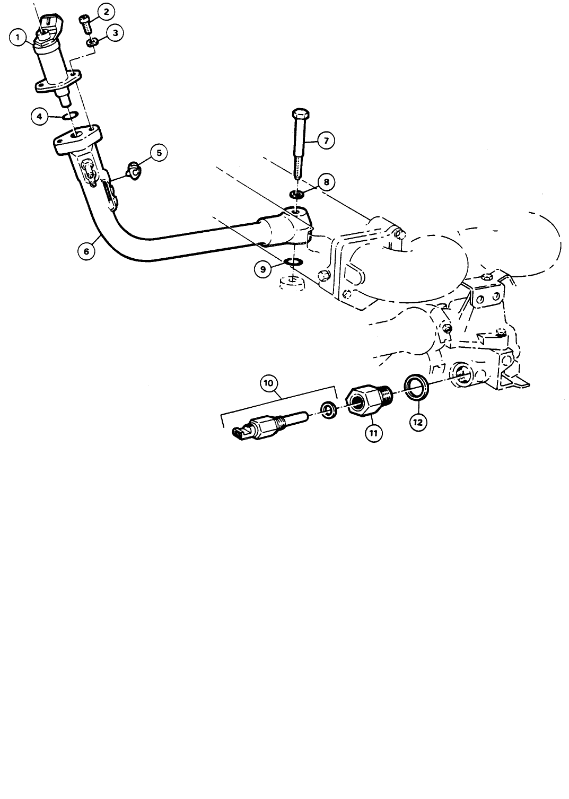 1
2
3
4
5
6
7
8
9
10
11
12